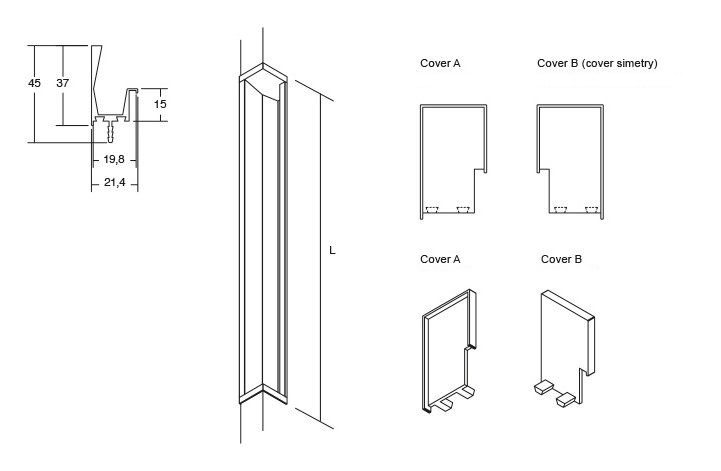 45
37
15
19,8
21,4

L

Cover A

Cover B (cover simetry)

Cover A

Cover B